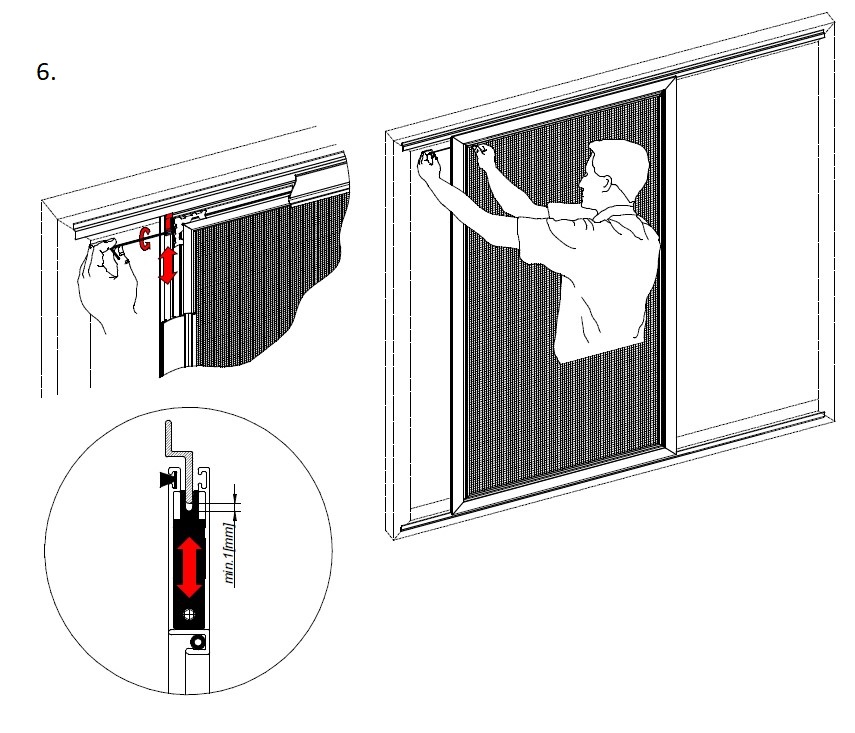 6.

min.1[mm]